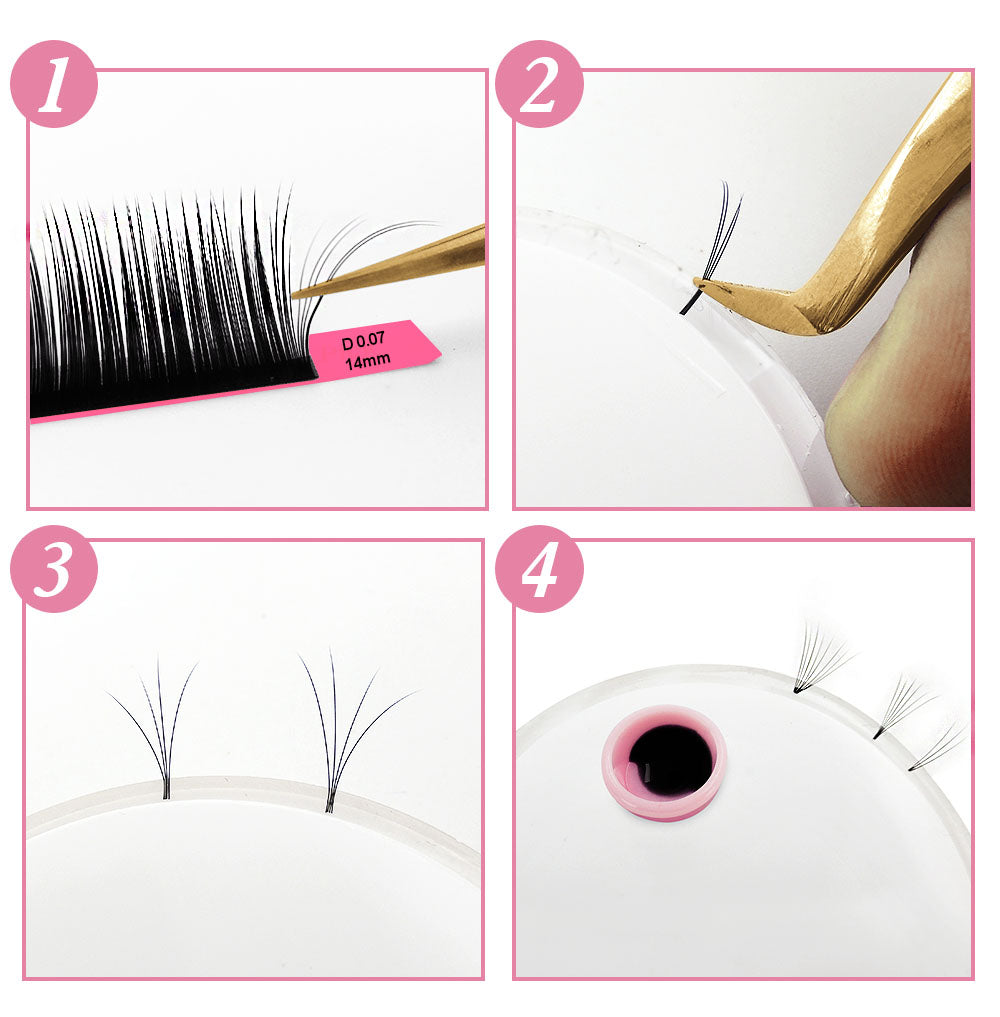 1

D 0.07
14mm

2

3

4